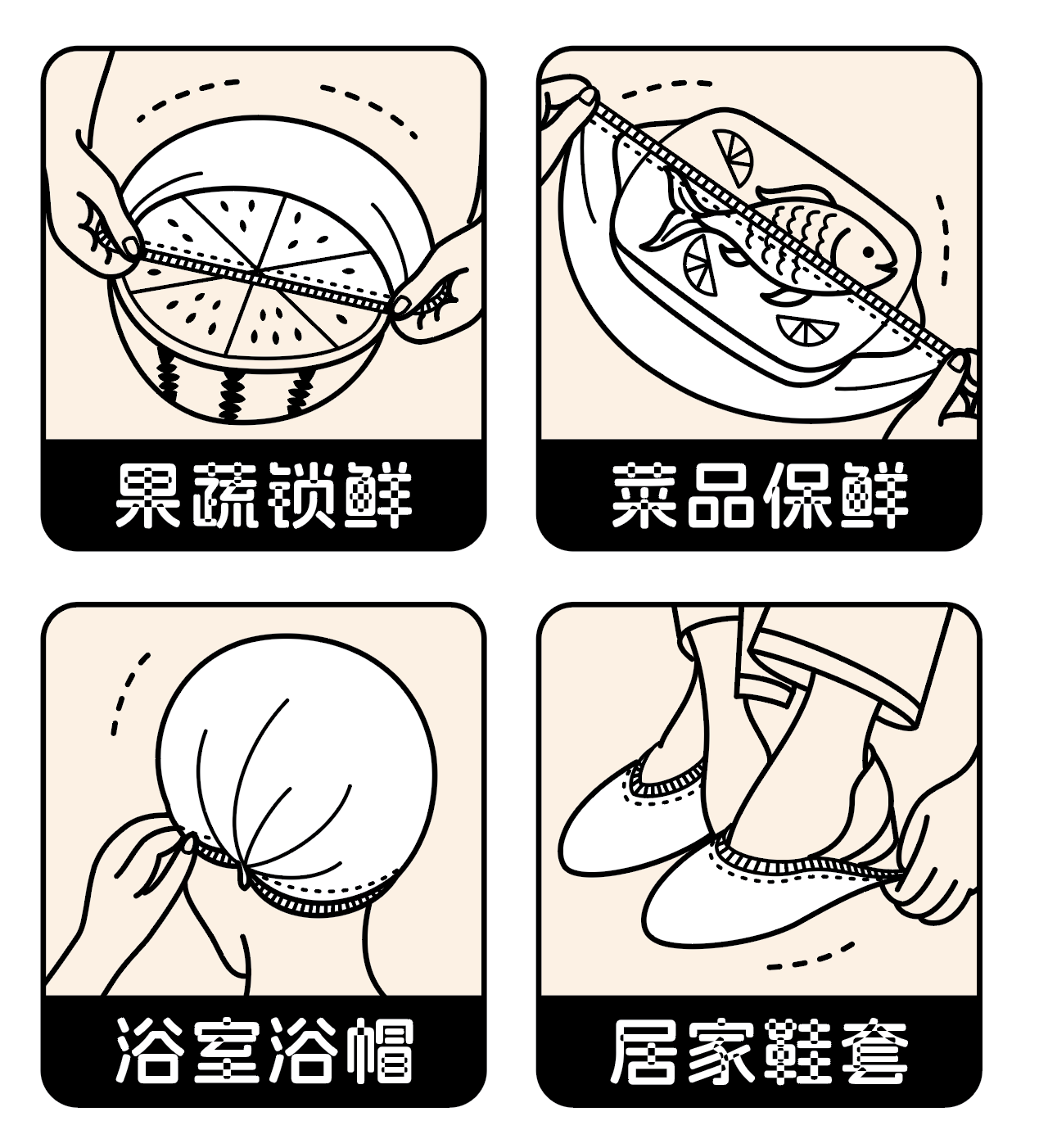 果蔬锁鲜

菜品保鲜

浴室浴帽

居家鞋套